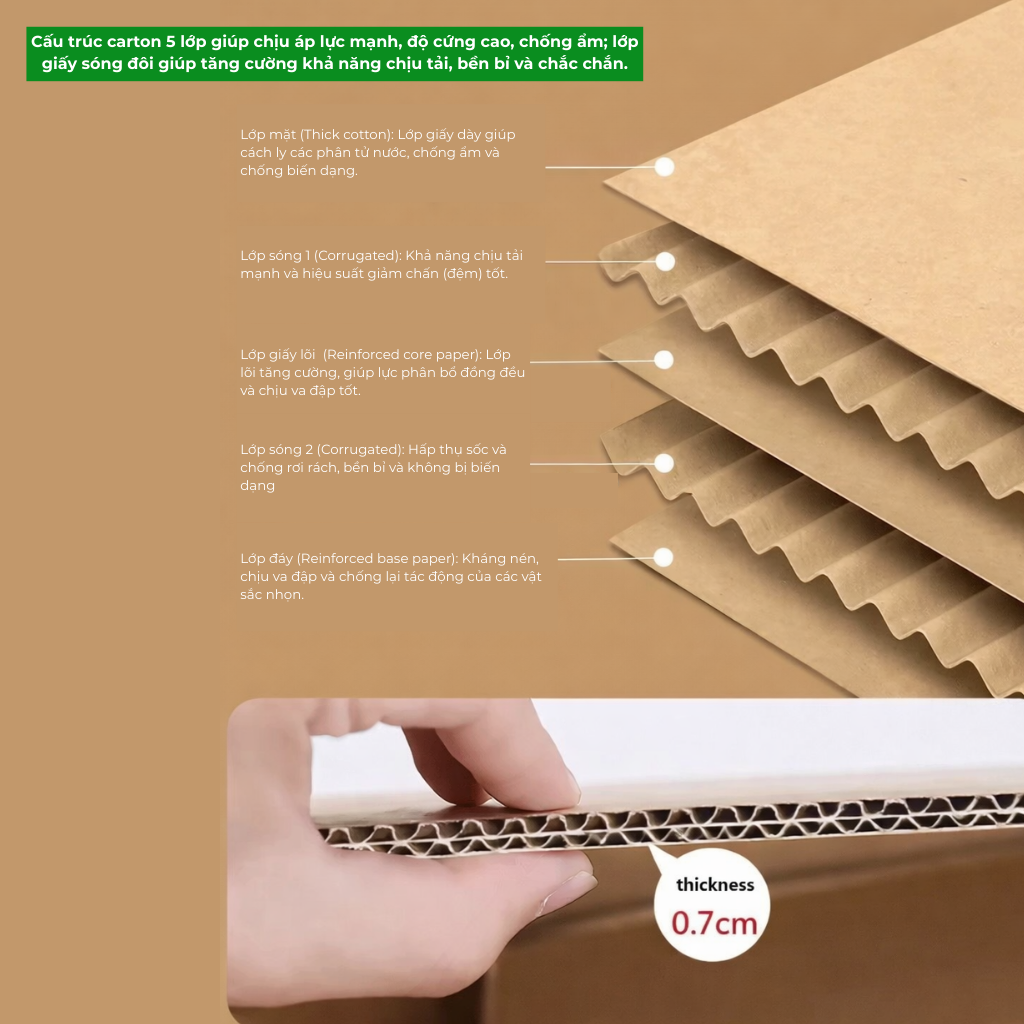 Cấu trúc carton 5 lớp giúp chịu áp lực mạnh, độ cứng cao, chống ẩm; lớp giấy sóng đôi giúp tăng cường khả năng chịu tải, bền bỉ và chắc chắn.

Lớp mặt (Thick cotton): Lớp giấy dày giúp cách ly các phân tử nước, chống ẩm và chống biến dạng.

Lớp sóng 1 (Corrugated): Khả năng chịu tải mạnh và hiệu suất giảm chấn (đệm) tốt.

Lớp giấy lõi (Reinforced core paper): Lớp lõi tăng cường, giúp lực phân bổ đồng đều và chịu va đập tốt.

Lớp sóng 2 (Corrugated): Hấp thụ sốc và chống rơi rách, bền bỉ và không bị biến dạng

Lớp đáy (Reinforced base paper): Kháng nén, chịu va đập và chống lại tác động của các vật sắc nhọn.

thickness
0.7cm