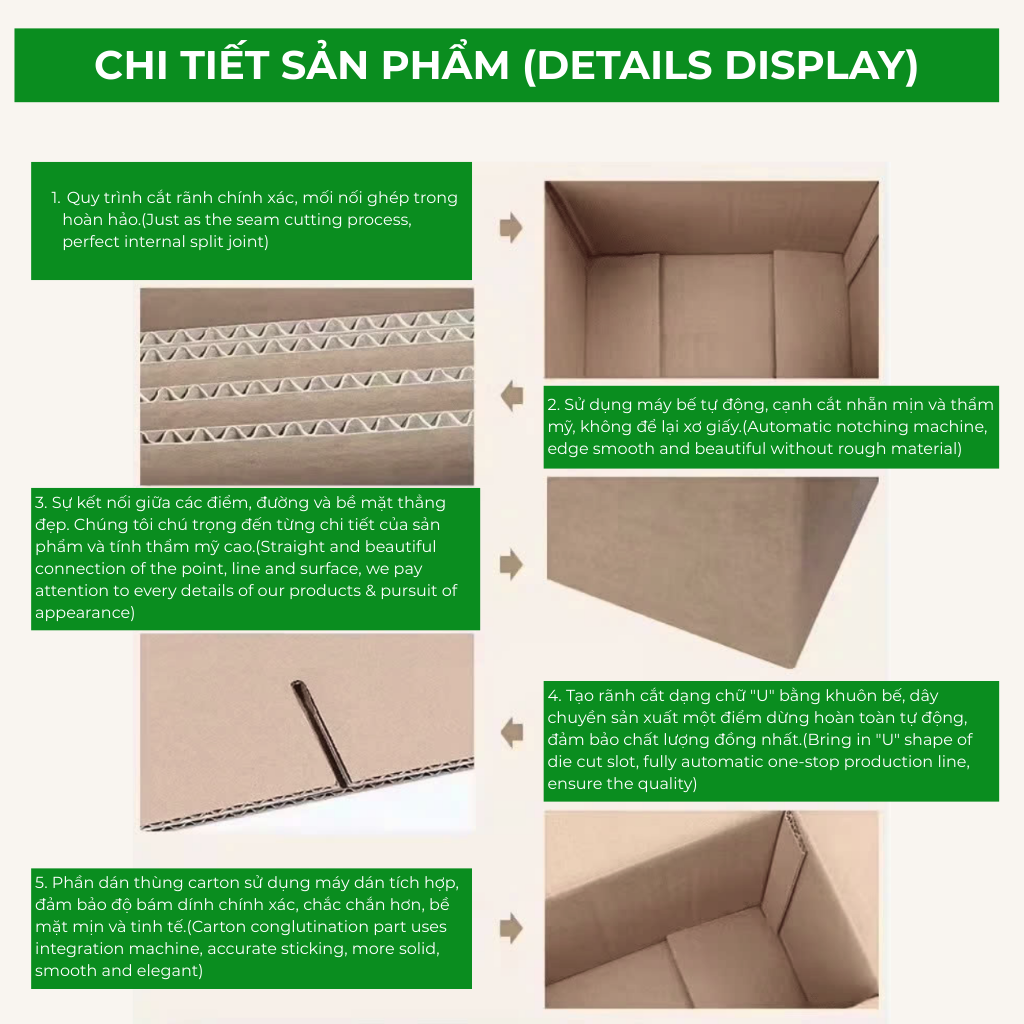 CHI TIẾT SẢN PHẨM (DETAILS DISPLAY)

1. Quy trình cắt rãnh chính xác, mối nối ghép trong hoàn hảo.(Just as the seam cutting process, perfect internal split joint)

2. Sử dụng máy bế tự động, cạnh cắt nhẵn mịn và thẩm mỹ, không để lại xơ giấy.(Automatic notching machine, edge smooth and beautiful without rough material)

3. Sự kết nối giữa các điểm, đường và bề mặt thẳng đẹp. Chúng tôi chú trọng đến từng chi tiết của sản phẩm và tính thẩm mỹ cao.(Straight and beautiful connection of the point, line and surface, we pay attention to every details of our products & pursuit of appearance)

4. Tạo rãnh cắt dạng chữ "U" bằng khuôn bế, dây chuyền sản xuất một điểm dừng hoàn toàn tự động, đảm bảo chất lượng đồng nhất.(Bring in "U" shape of die cut slot, fully automatic one-stop production line, ensure the quality)

5. Phần dán thùng carton sử dụng máy dán tích hợp, đảm bảo độ bám dính chính xác, chắc chắn hơn, bề mặt mịn và tinh tế.(Carton conglutination part uses integration machine, accurate sticking, more solid, smooth and elegant)